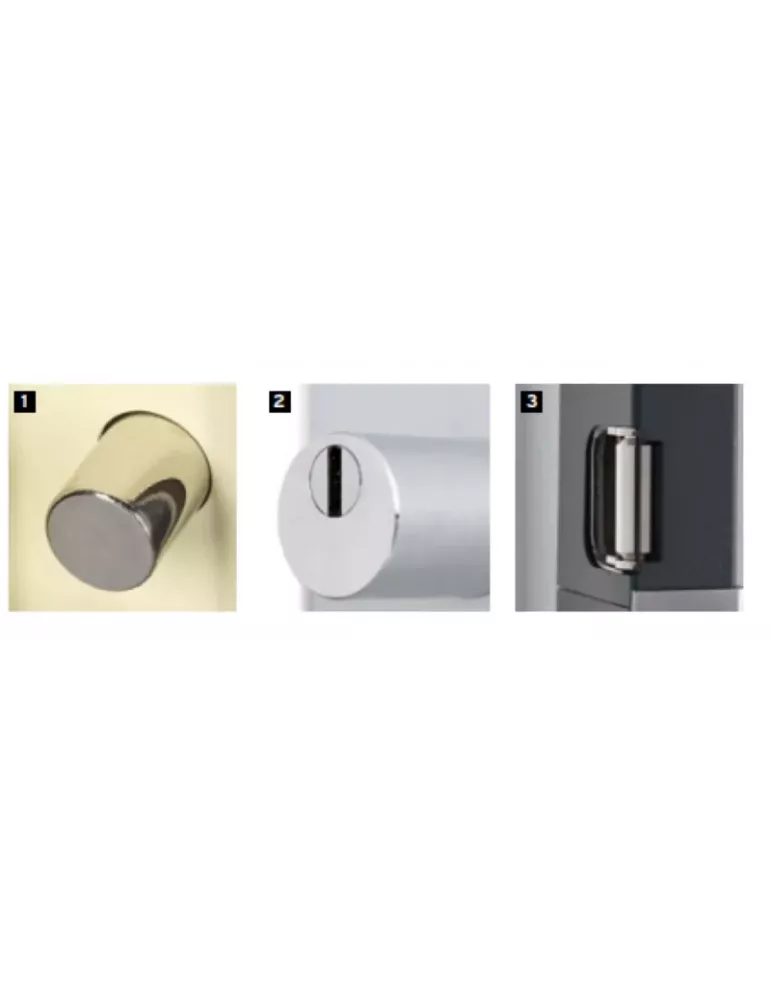 1

2

3