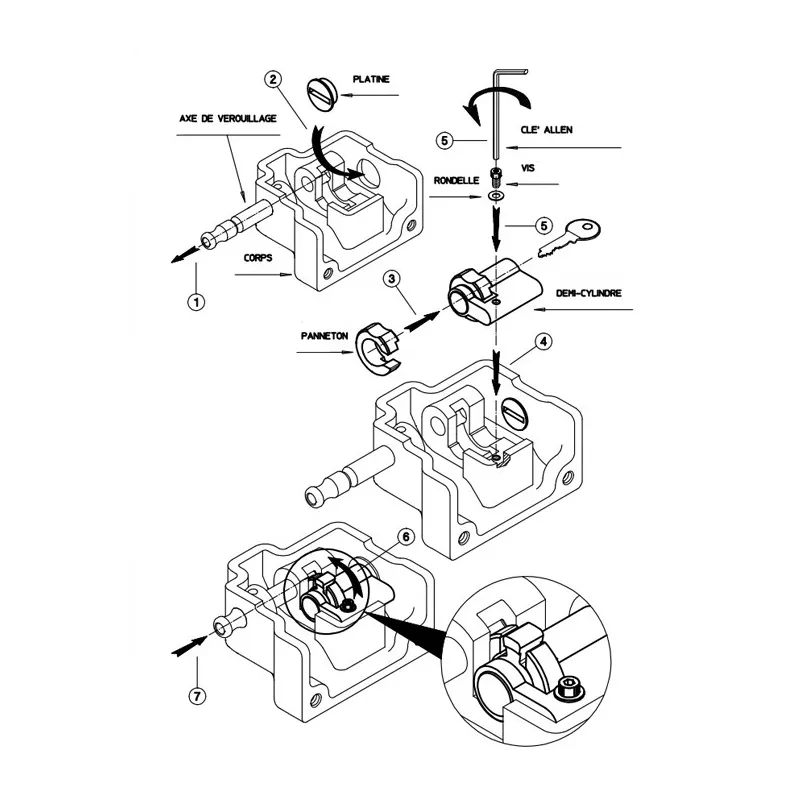 2
PLATINE
AXE DE VEROUILLAGE
5
CLE' ALLEN
VIS
RONDELLE
5
CORPS
1
3
DEMI-CYLINDRE
PANNETON
4
6
7