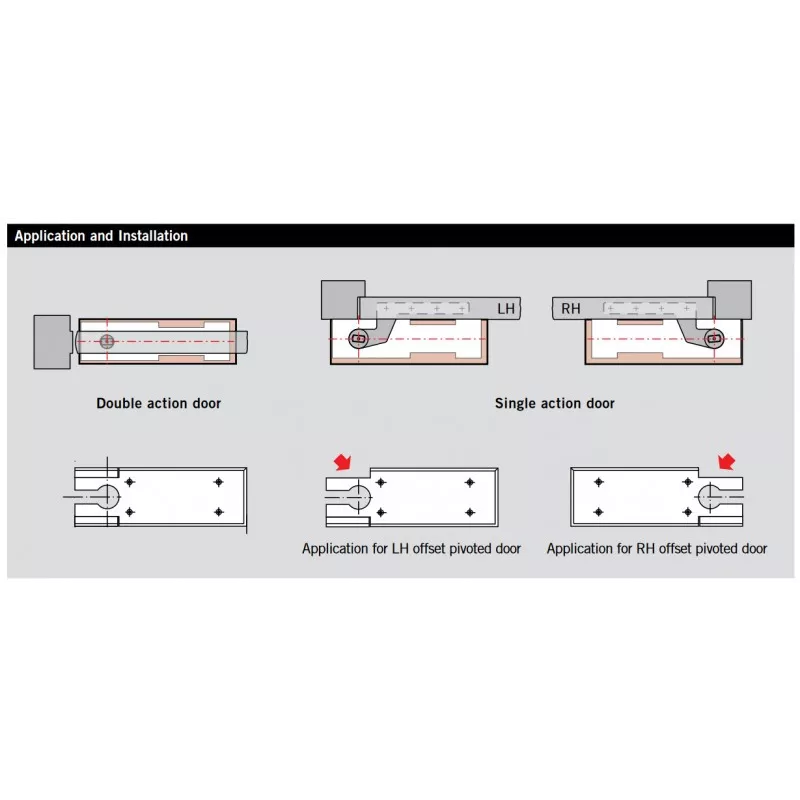 Application and Installation

LH

RH

Double action door

Single action door

Application for LH offset pivoted door

Application for RH offset pivoted door